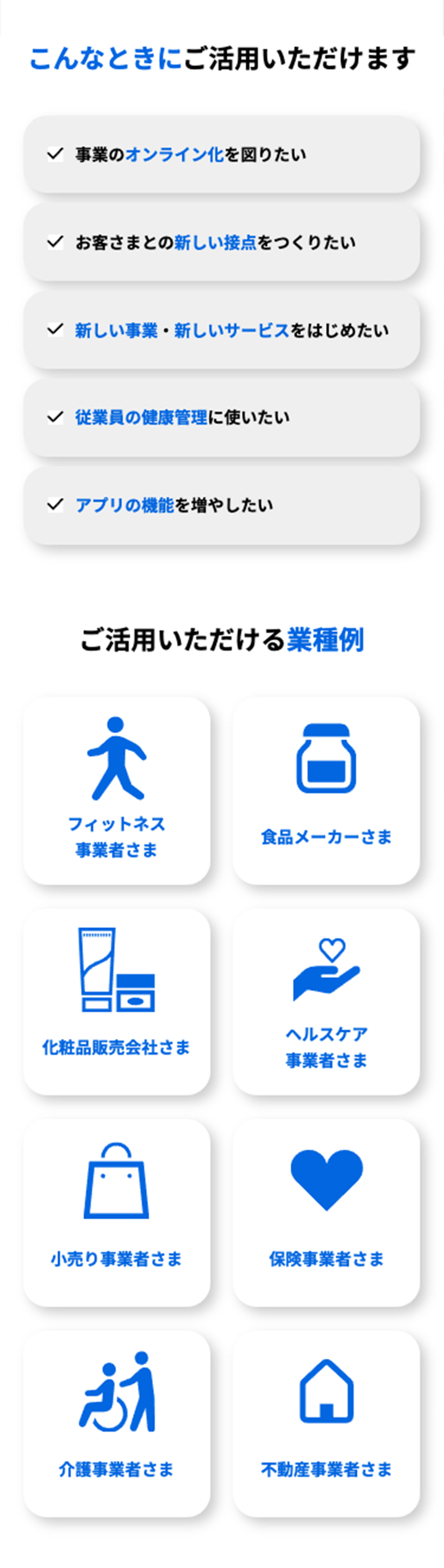 こんなときにご活用いただけます

✓ 事業のオンライン化を図りたい

✓ お客さまとの新しい接点をつくりたい

✓ 新しい事業・新しいサービスをはじめたい

✓ 従業員の健康管理に使いたい

✓ アプリの機能を増やしたい

ご活用いただける業種例

フィットネス
事業者さま

食品メーカーさま

化粧品販売会社さま

ヘルスケア
事業者さま

小売り事業者さま

保険事業者さま

介護事業者さま

不動産事業者さま